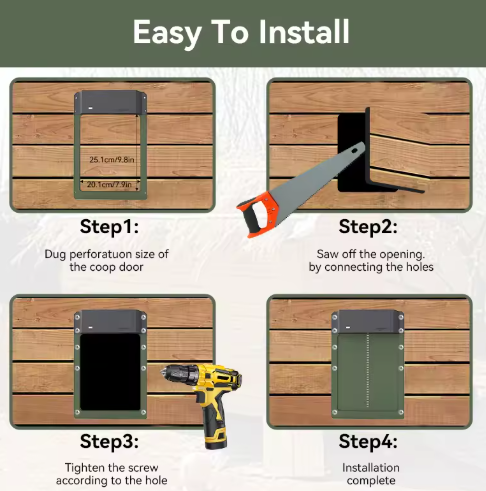 Easy To Install

25.1cm/9.8in

20.1cm/7.9in

Step1:

Dug perforatuon size of the coop door

Step2:

Saw off the opening. by connecting the holes

Step3:

Tighten the screw according to the hole

Step4:

Installation complete