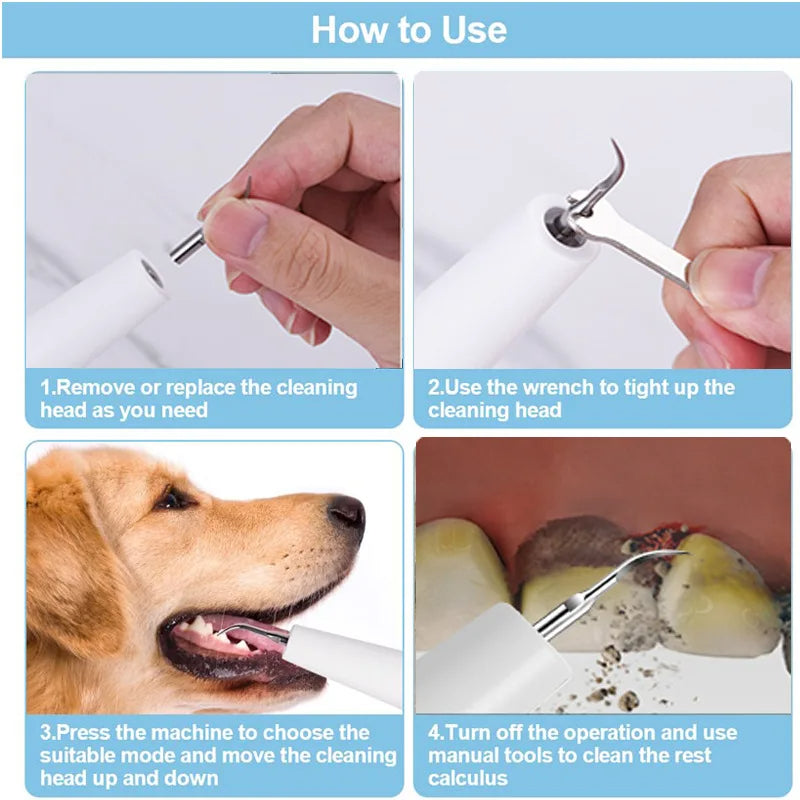 How to Use

1.Remove or replace the cleaning head as you need

2.Use the wrench to tight up the cleaning head

3.Press the machine to choose the suitable mode and move the cleaning head up and down

4.Turn off the operation and use manual tools to clean the rest calculus