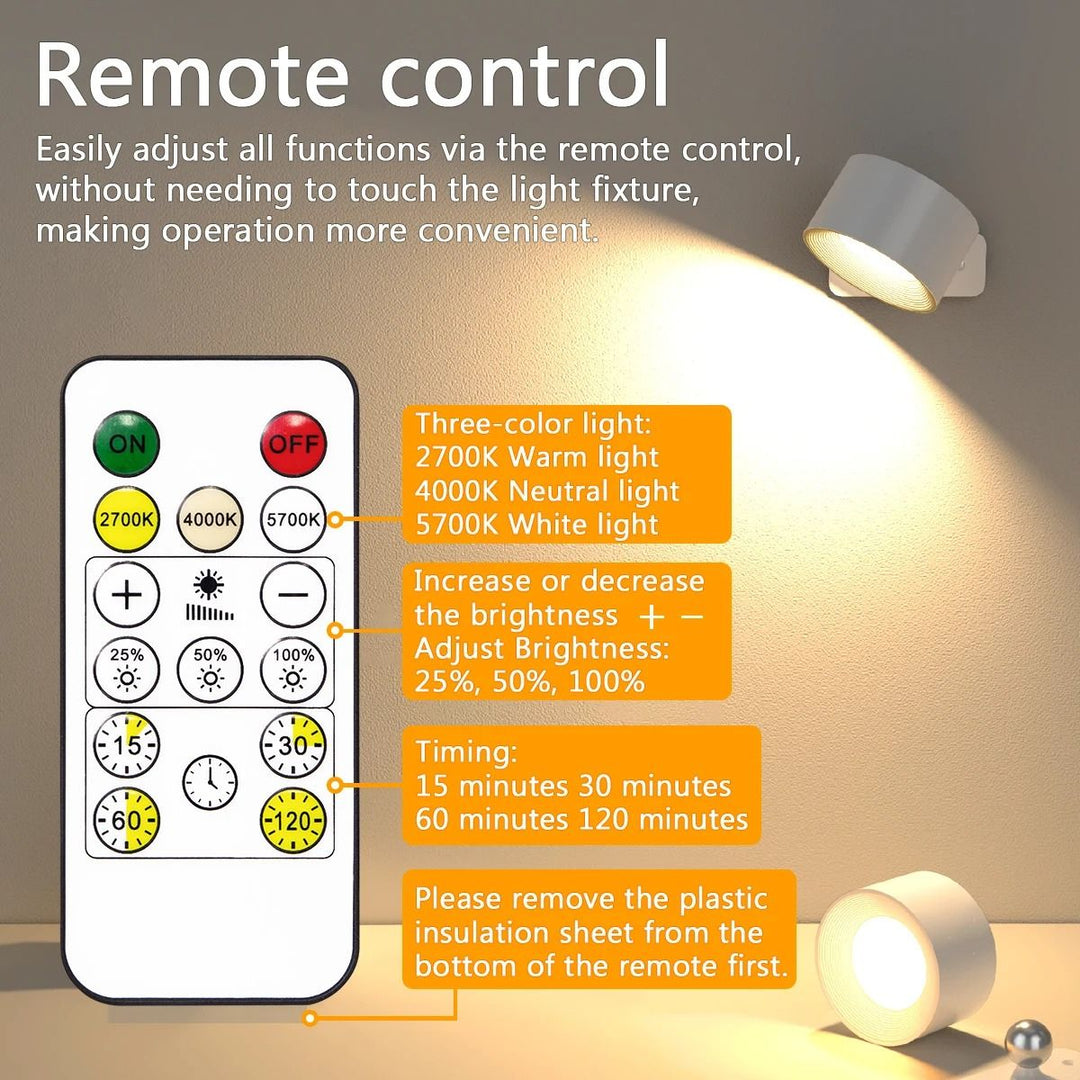 Remote control

Easily adjust all functions via the remote control, without needing to touch the light fixture, making operation more convenient.

ON
OFF
2700K
4000K
5700K
+
−
25%
50%
100%
15
30
60
120

Three-color light:
2700K Warm light
4000K Neutral light
5700K White light

Increase or decrease the brightness + −
Adjust Brightness:
25%, 50%, 100%

Timing:
15 minutes 30 minutes
60 minutes 120 minutes

Please remove the plastic insulation sheet from the bottom of the remote first.