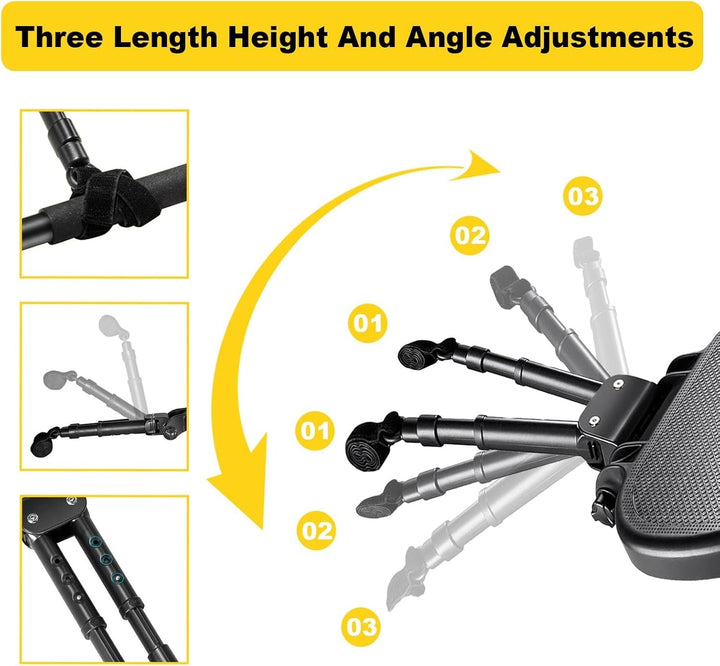 Three Length Height And Angle Adjustments

03

02

01

01

02

03