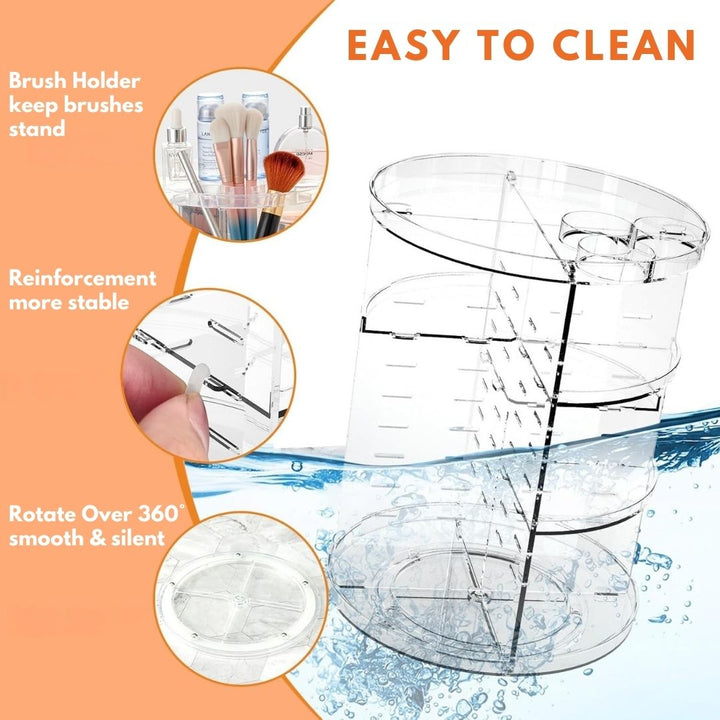 EASY TO CLEAN

Brush Holder keep brushes stand

Reinforcement more stable

Rotate Over 360° smooth & silent