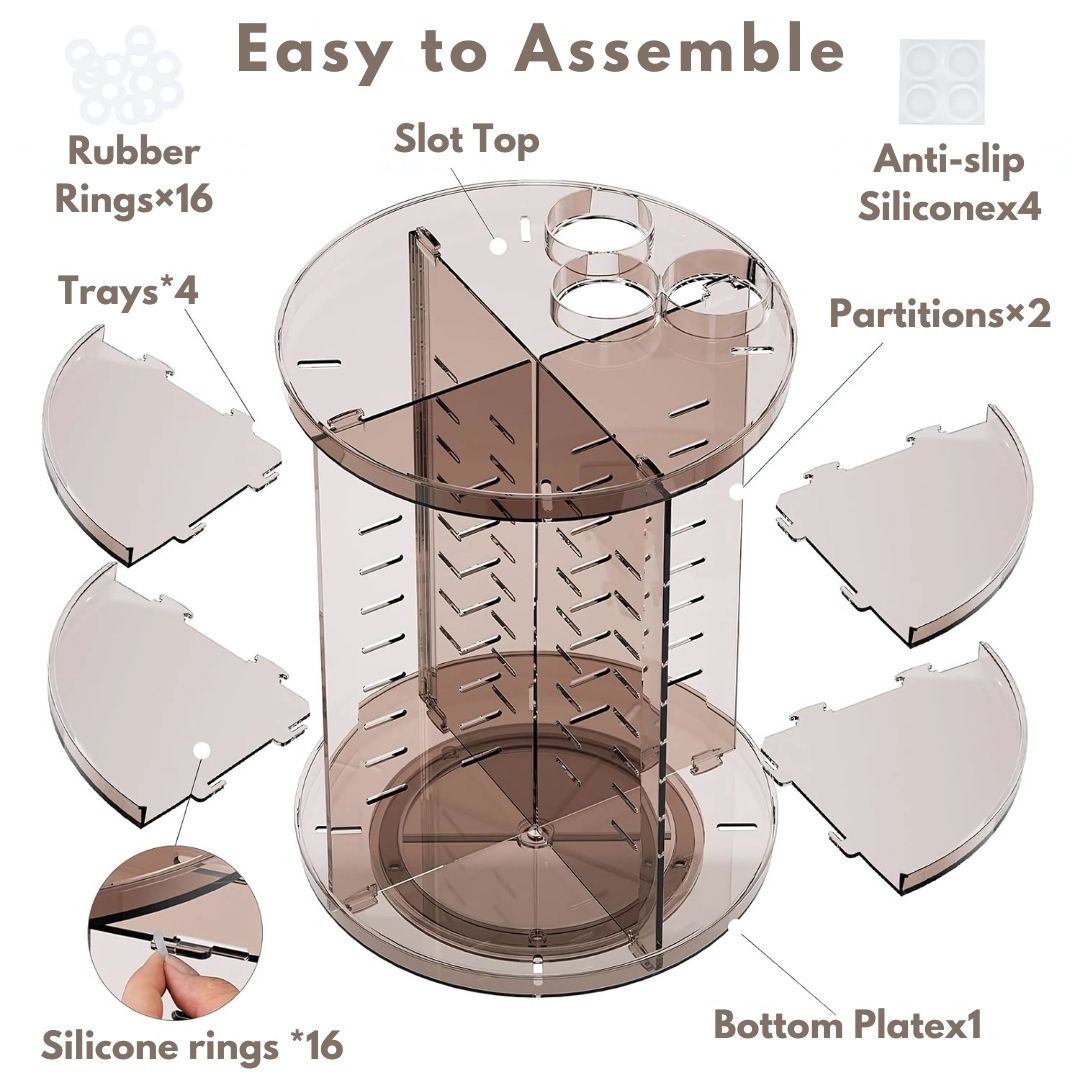 Easy to Assemble

Rubber Rings×16

Slot Top

Anti-slip Siliconex4

Trays*4

Partitions×2

Silicone rings *16

Bottom Platex1