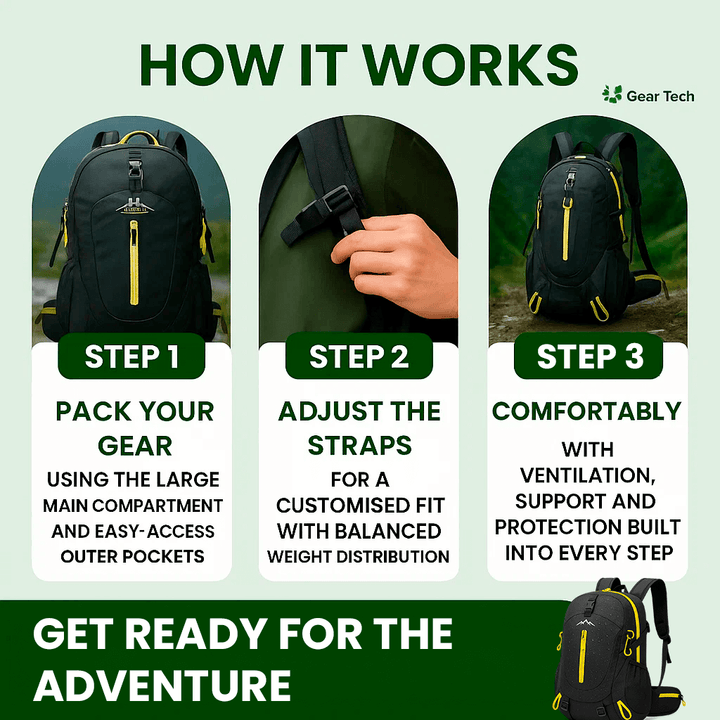 HOW IT WORKS

Gear Tech

STEP 1

PACK YOUR GEAR

USING THE LARGE MAIN COMPARTMENT AND EASY-ACCESS OUTER POCKETS

STEP 2

ADJUST THE STRAPS

FOR A CUSTOMISED FIT WITH BALANCED WEIGHT DISTRIBUTION

STEP 3

COMFORTABLY

WITH VENTILATION, SUPPORT AND PROTECTION BUILT INTO EVERY STEP

GET READY FOR THE ADVENTURE