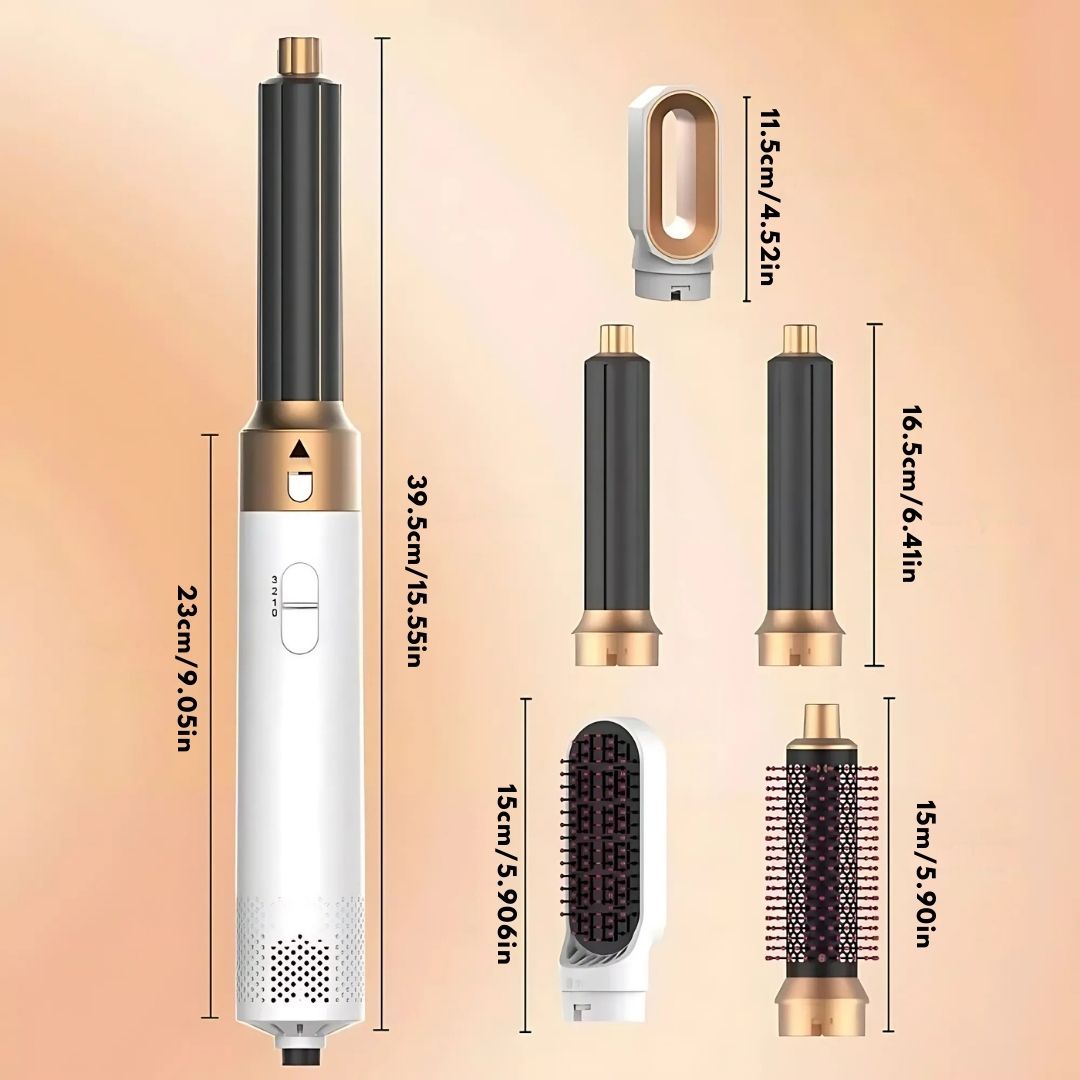 23cm/9.05in

3
2
1
0

39.5cm/15.55in

11.5cm/4.52in

16.5cm/6.41in

15cm/5.906in

15m/5.90in