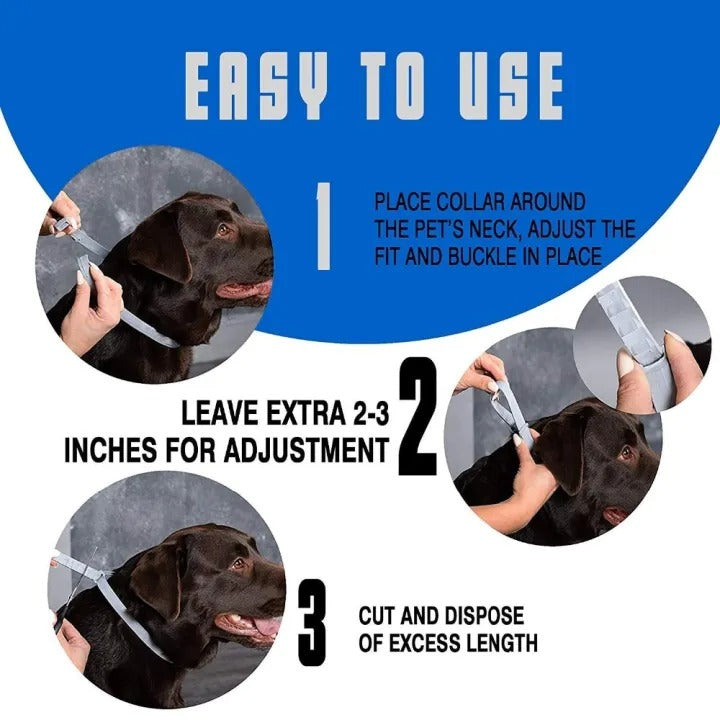 EASY TO USE

1

PLACE COLLAR AROUND THE PET'S NECK, ADJUST THE FIT AND BUCKLE IN PLACE

LEAVE EXTRA 2-3 INCHES FOR ADJUSTMENT

2

3

CUT AND DISPOSE OF EXCESS LENGTH