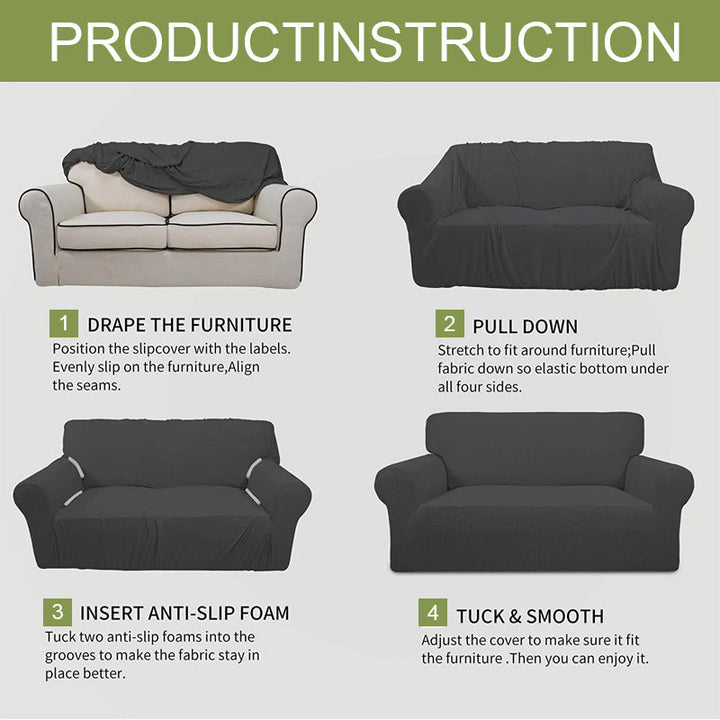 PRODUCTINSTRUCTION

1 DRAPE THE FURNITURE
Position the slipcover with the labels. Evenly slip on the furniture,Align the seams.

2 PULL DOWN
Stretch to fit around furniture;Pull fabric down so elastic bottom under all four sides.

3 INSERT ANTI-SLIP FOAM
Tuck two anti-slip foams into the grooves to make the fabric stay in place better.

4 TUCK & SMOOTH
Adjust the cover to make sure it fit the furniture .Then you can enjoy it.