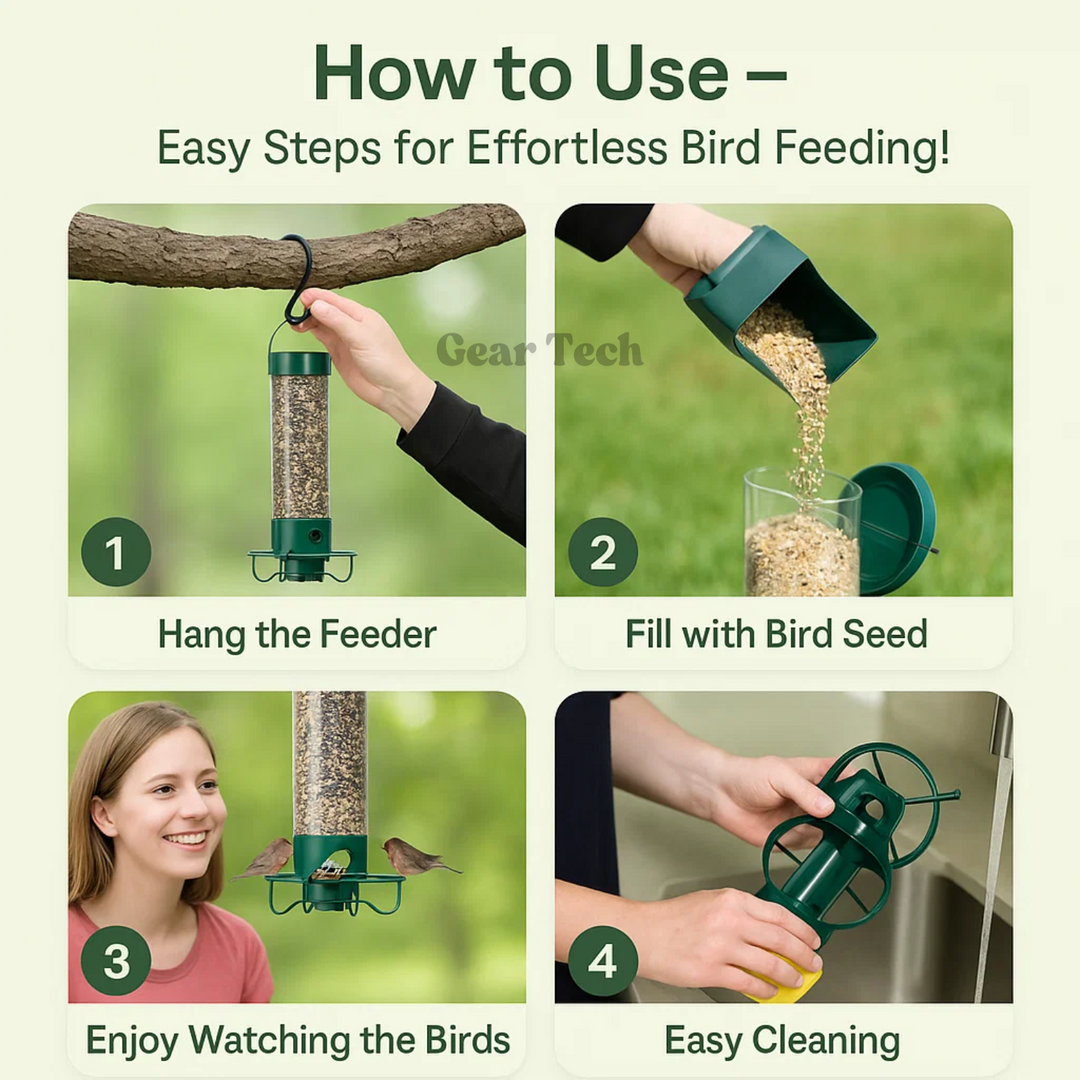 How to Use –

Easy Steps for Effortless Bird Feeding!

Gear Tech

1

Hang the Feeder

2

Fill with Bird Seed

3

Enjoy Watching the Birds

4

Easy Cleaning