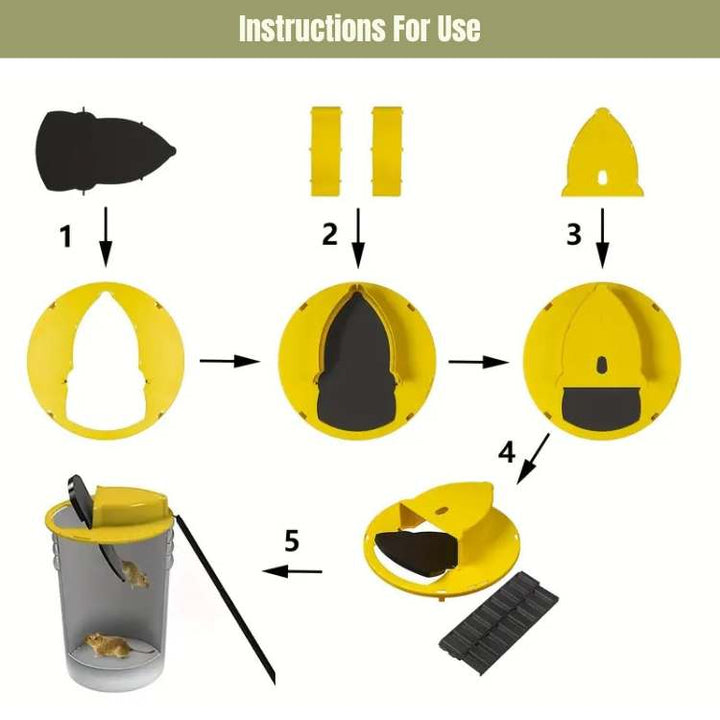 Instructions For Use

1

2

3

4

5