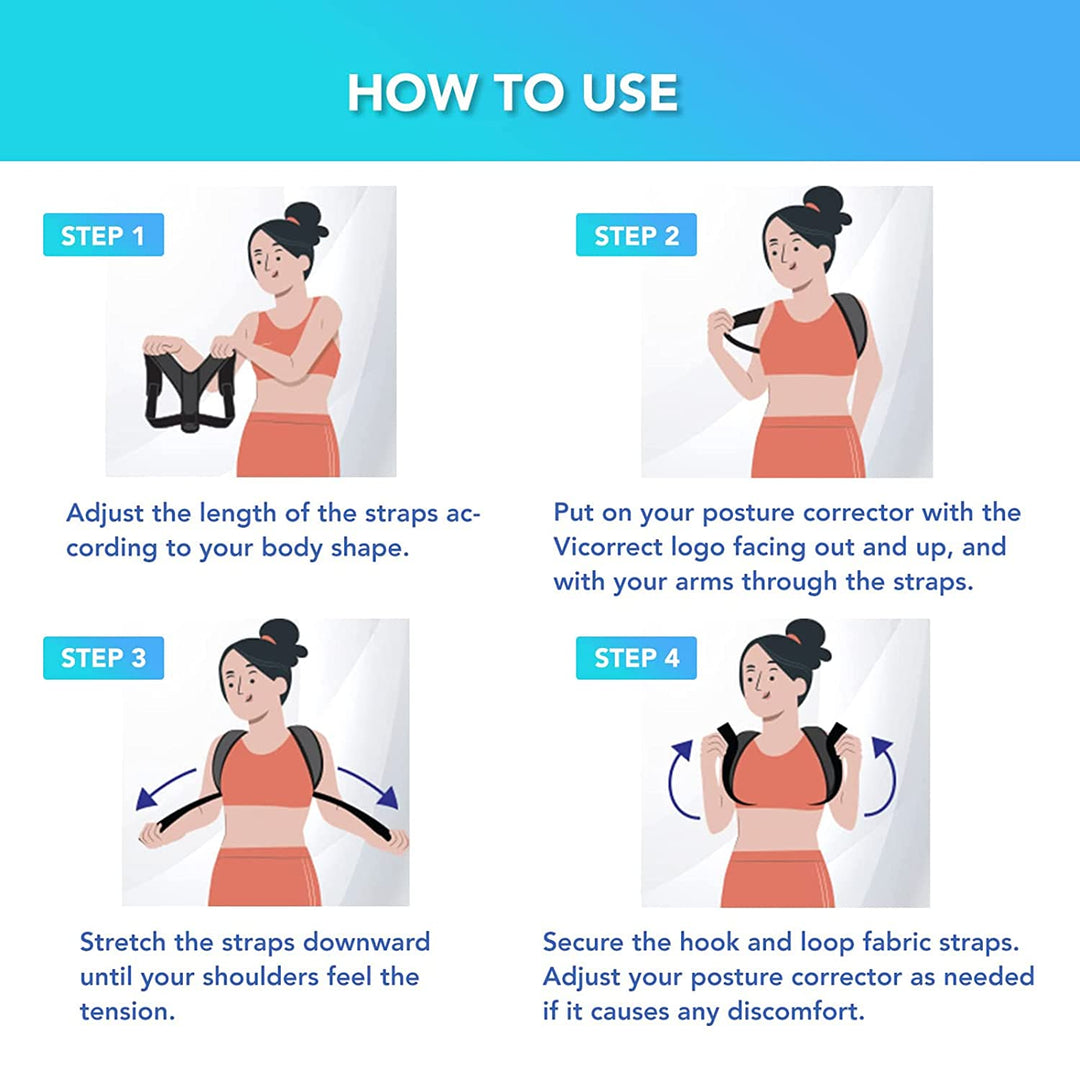 HOW TO USE

STEP 1

Adjust the length of the straps according to your body shape.

STEP 2

Put on your posture corrector with the Vicorrect logo facing out and up, and with your arms through the straps.

STEP 3

Stretch the straps downward until your shoulders feel the tension.

STEP 4

Secure the hook and loop fabric straps. Adjust your posture corrector as needed if it causes any discomfort.