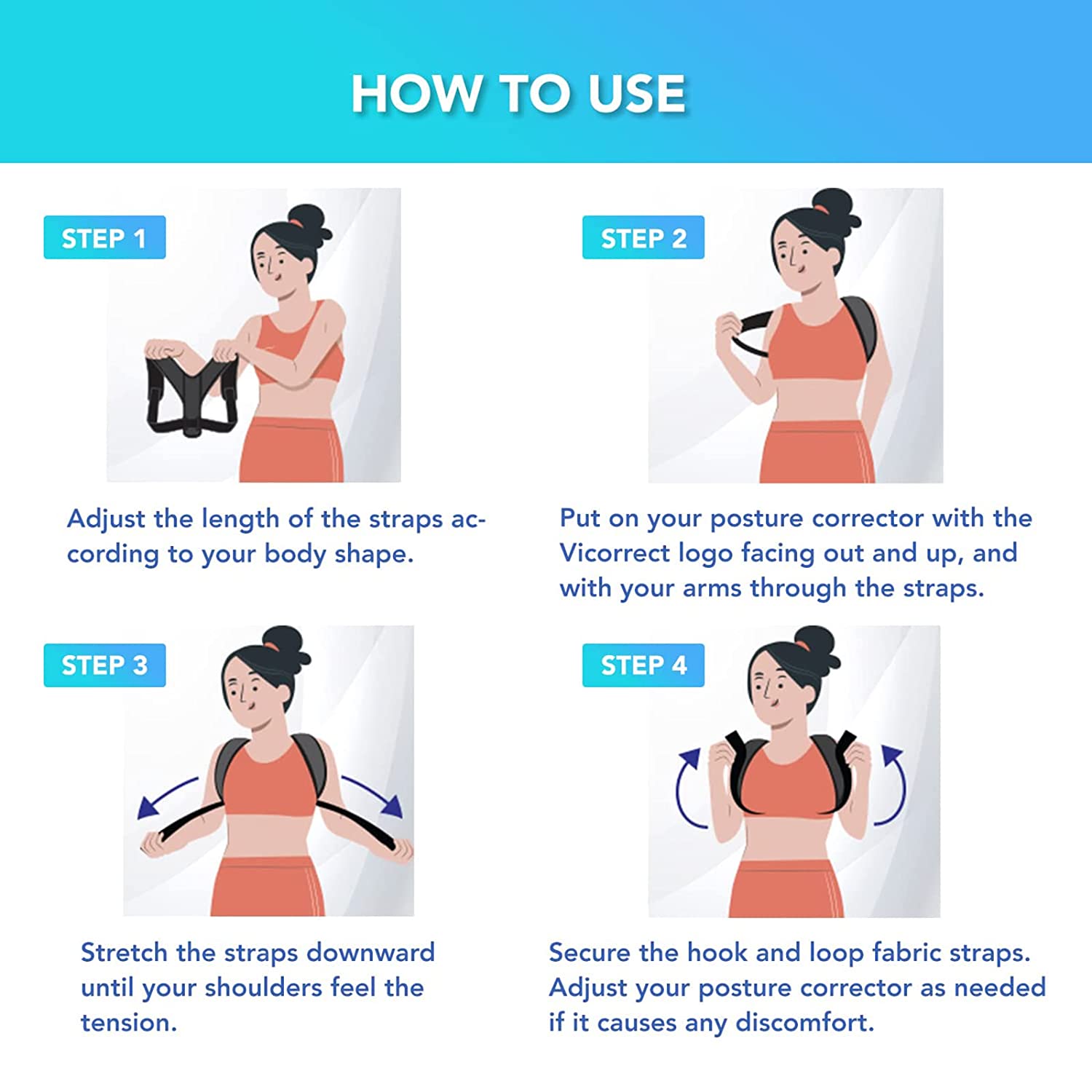 HOW TO USE

STEP 1

Adjust the length of the straps according to your body shape.

STEP 2

Put on your posture corrector with the Vicorrect logo facing out and up, and with your arms through the straps.

STEP 3

Stretch the straps downward until your shoulders feel the tension.

STEP 4

Secure the hook and loop fabric straps. Adjust your posture corrector as needed if it causes any discomfort.